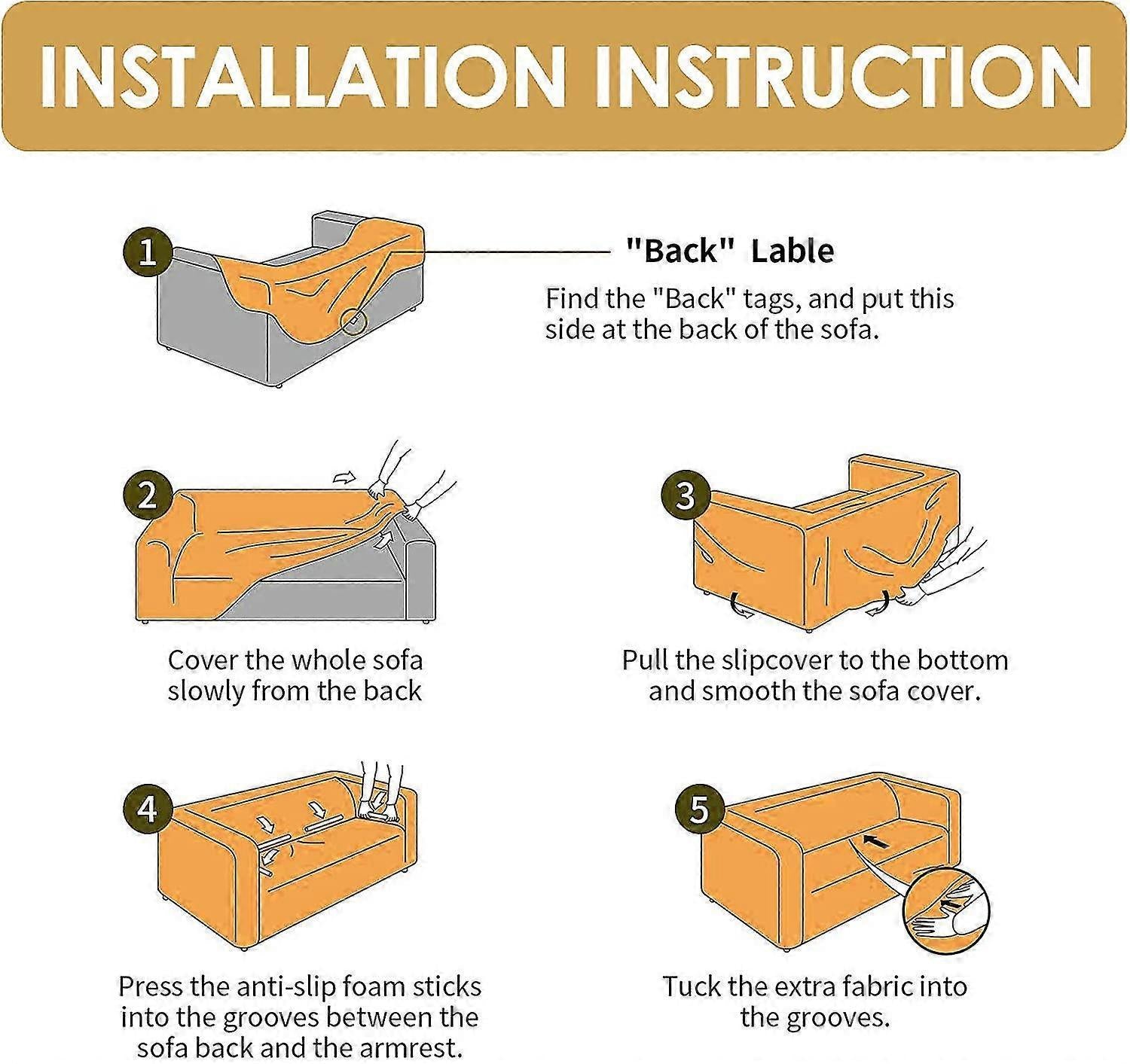 INSTALLATION INSTRUCTION

1

"Back" Lable

Find the "Back" tags, and put this side at the back of the sofa.

2

Cover the whole sofa slowly from the back

3

Pull the slipcover to the bottom and smooth the sofa cover.

4

Press the anti-slip foam sticks into the grooves between the sofa back and the armrest.

5

Tuck the extra fabric into the grooves.